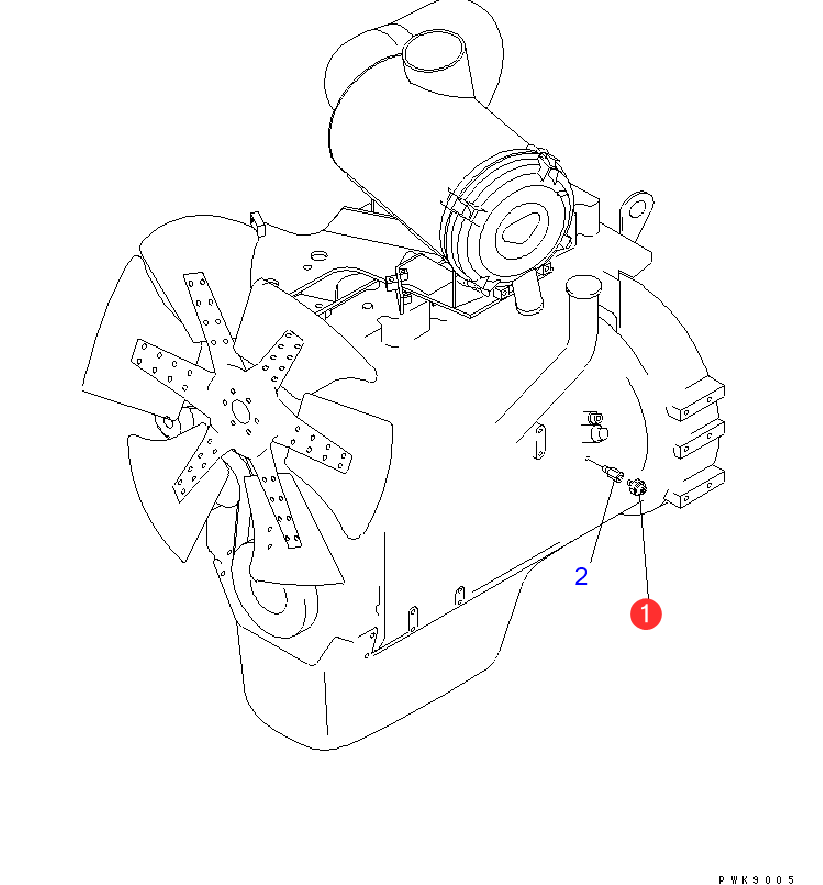 2
1
PWK9005