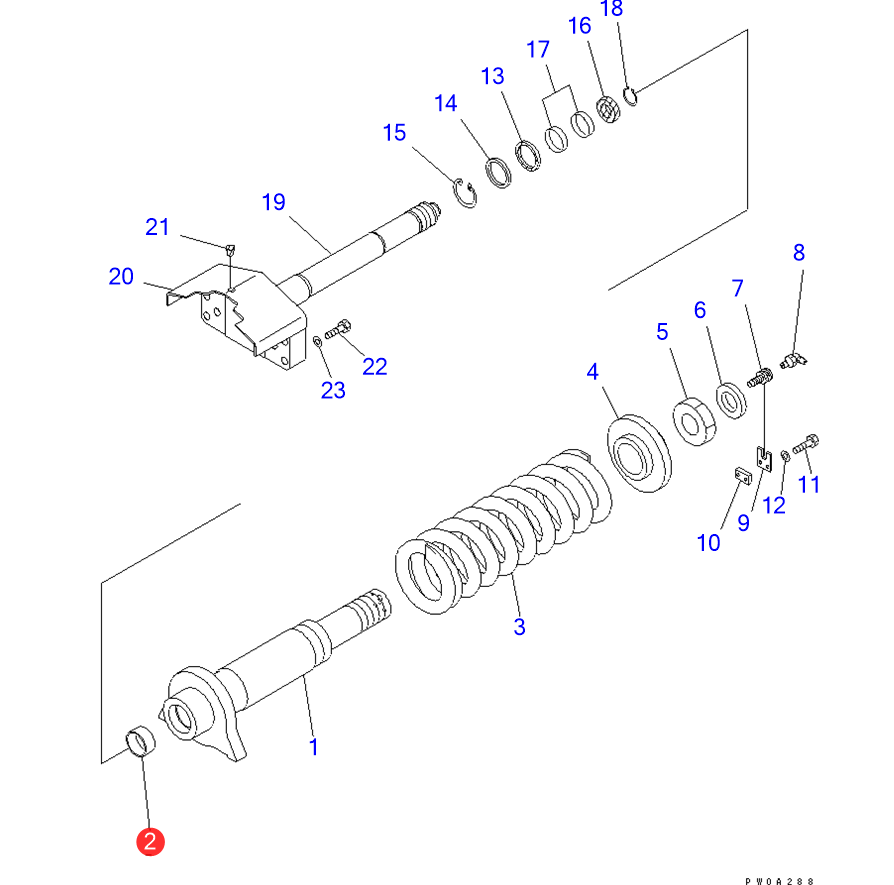 18
16
17
13
14
15
19
21
20
22
23
8
7
6
5
4
11
12
9
10
3
1
2
PW0A288