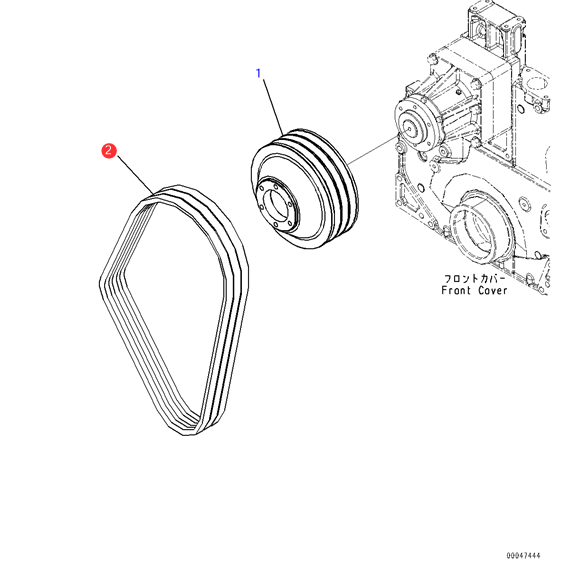 1

2

フロントカバー
Front Cover

00047444