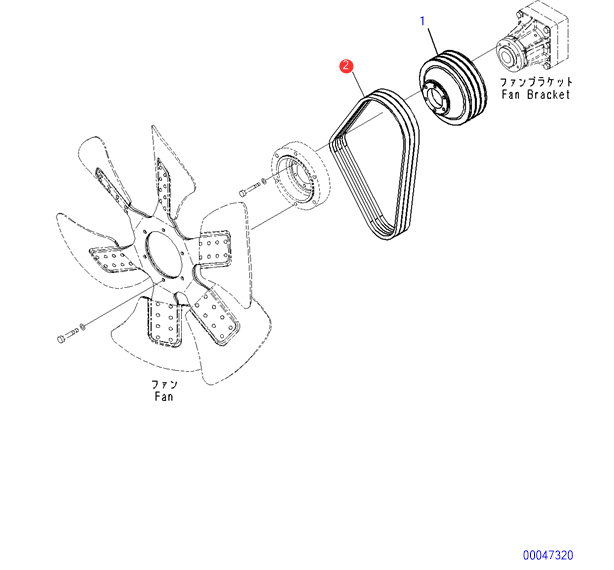 1

2

ファンブラケット
Fan Bracket

ファン
Fan

00047320