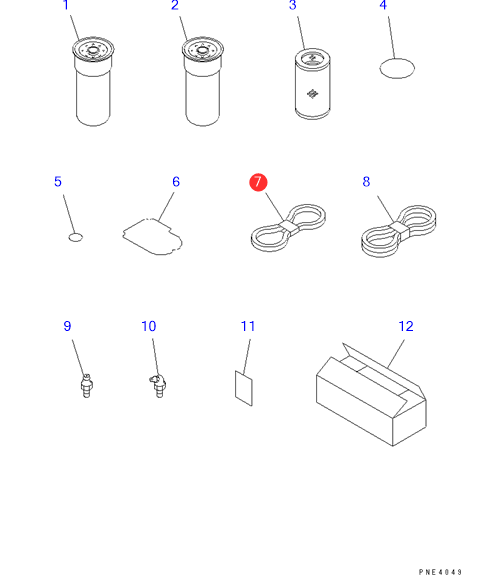 1
2
3
4
5
6
7
8
9
10
11
12

PNE4049