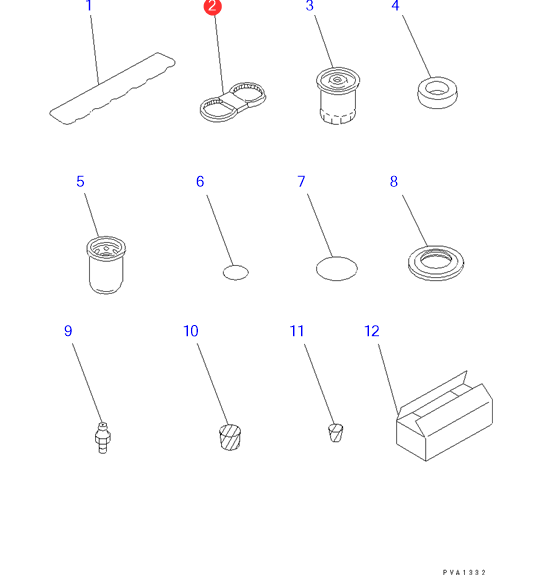 1
2
3
4
5
6
7
8
9
10
11
12
PVA1332