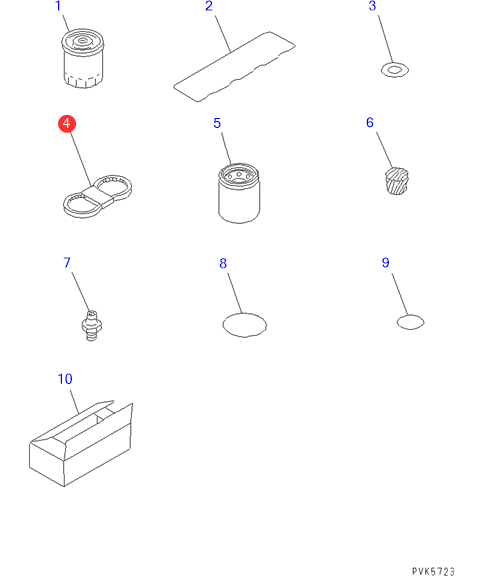 1
2
3
4
5
6
7
8
9
10
PVK5723