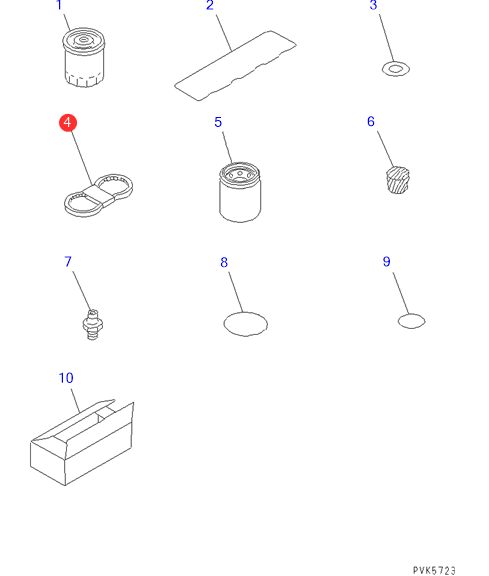 1
2
3
4
5
6
7
8
9
10
PVK5723