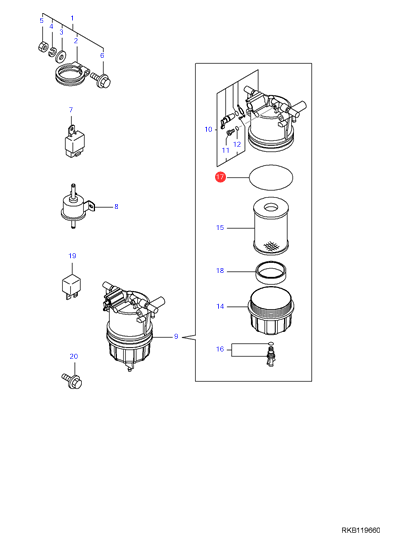 1
5
4
3
2
6
7
8
19
9
20
10
11
12
17
15
18
14
16
RKB119660