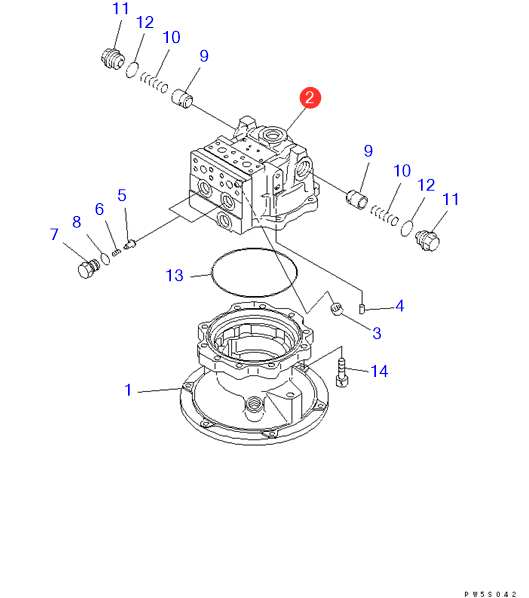 11
12
10
9
2
9
10
12
11
5
6
8
7
13
4
3
14
1
PW5S042