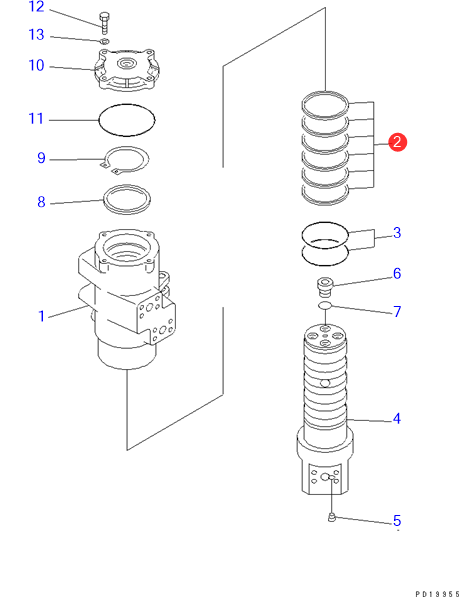 12
13
10
11
9
8
1
2
3
6
7
4
5
PD19955