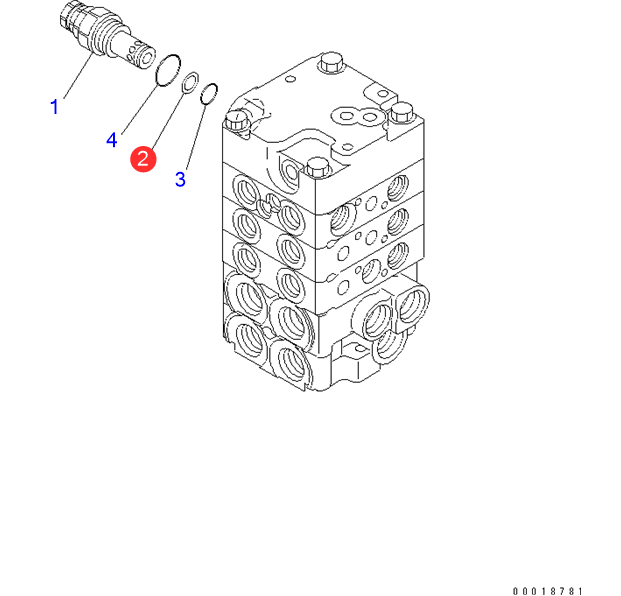 1

4

2

3

00018781