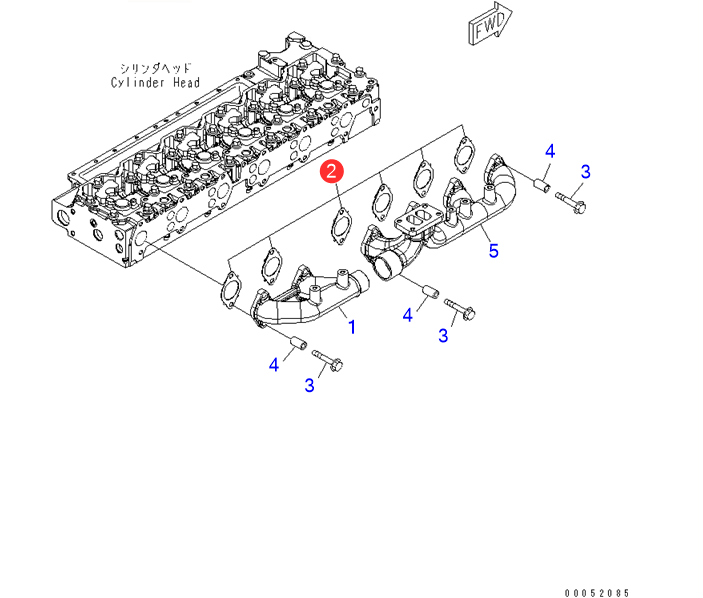 FWD

シリンダヘッド
Cylinder Head

2

4
3
5
1
4
3
4
3

00052085