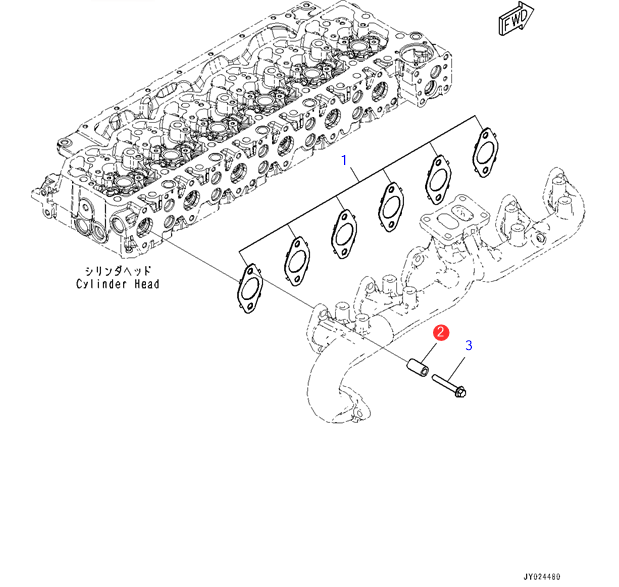 FWD

1

シリンダヘッド
Cylinder Head

2

3

JY024480