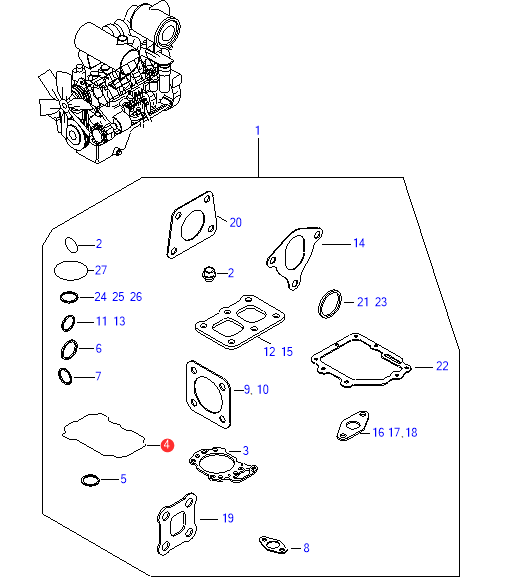 1

20

2

14

27

2

24 25 26

21 23

11 13

12 15

6

22

7

9, 10

16 17, 18

4

3

5

19

8