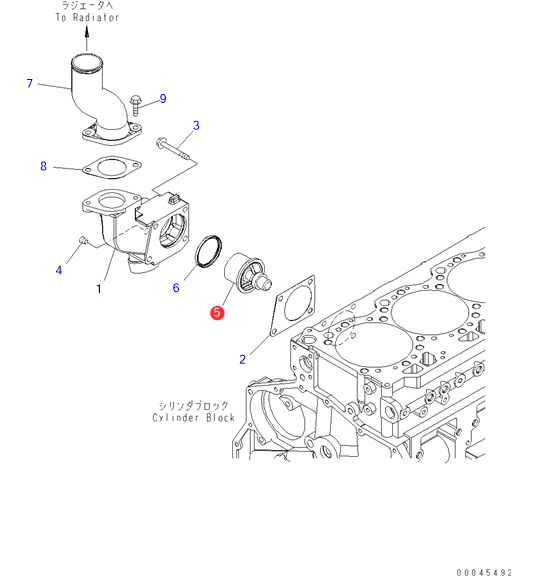 ラジエータへ
To Radiator

7

9

3

8

4

1

6

5

2

シリンダブロック
Cylinder Block

00045492