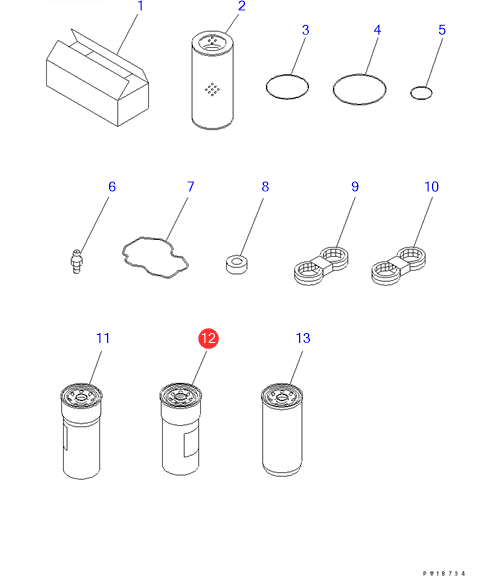 1
2
3
4
5

6
7
8
9
10

11
12
13

PW18734