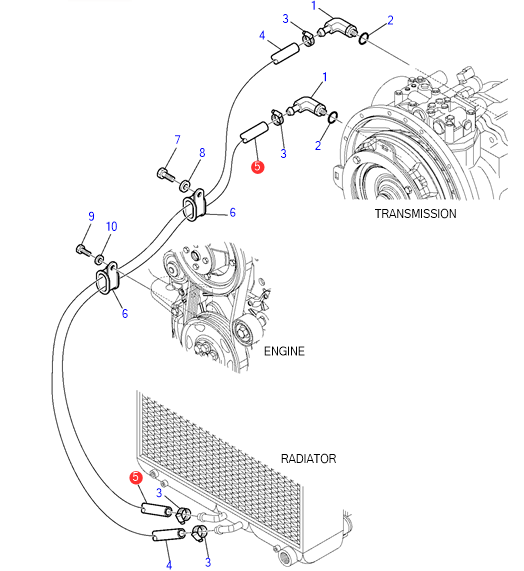 1
3
2
4
1
2
3
5
7
8
6
TRANSMISSION
9
10
6
ENGINE
RADIATOR
5
3
4
3