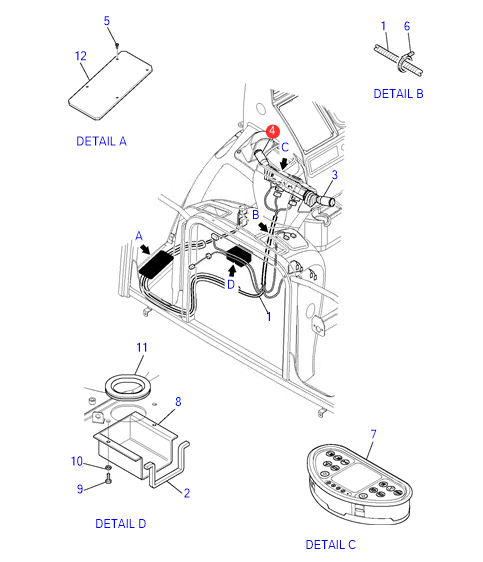 5
12
DETAIL A
1
6
DETAIL B
4
C
3
B
A
D
1
11
8
10
9
2
DETAIL D
7
DETAIL C