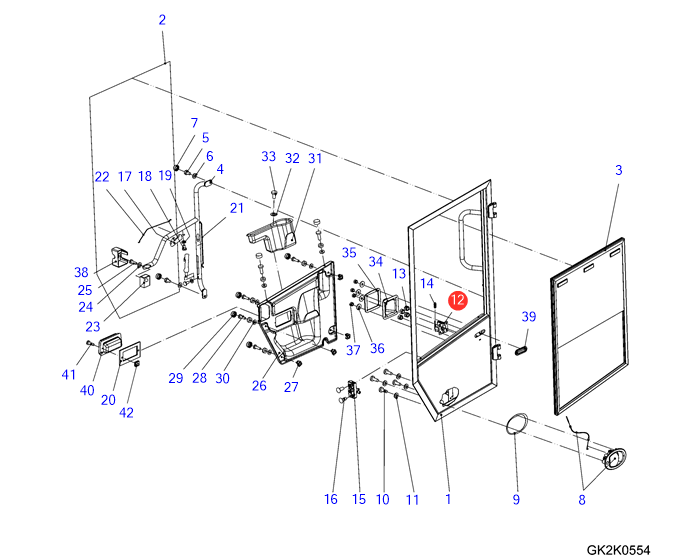 2
7
5
6
4
33 32 31
3
22 17 18 19
21
38
25
24
23
35
34
13
14
12
39
41
40
20
42
29 28 30
26
27
37
36
16 15 10 11 1
9
8
GK2K0554