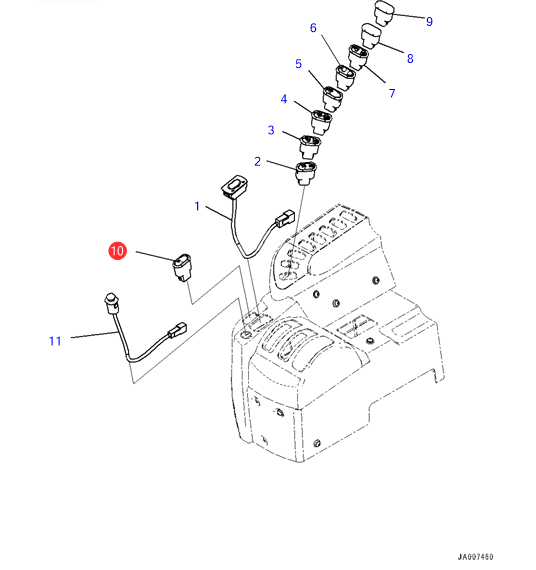 9
6
8
5
7
4
3
2
1
10
11
JA007460