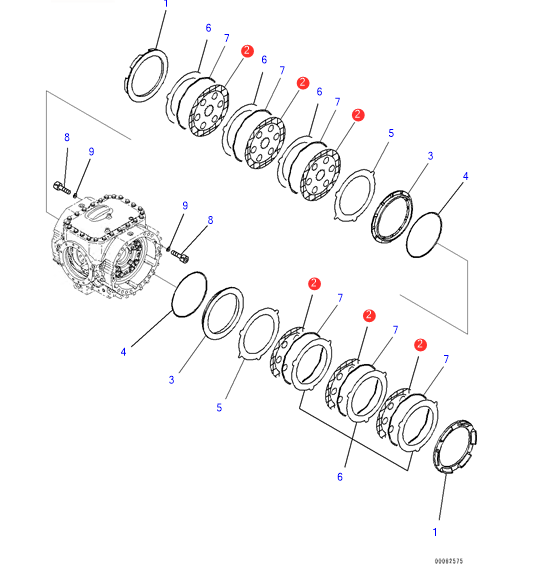 1
6
7
2
6
7
2
6
7
2
5
3
4
8
9
9
8
4
3
5
2
7
2
7
2
7
6
1
00082575