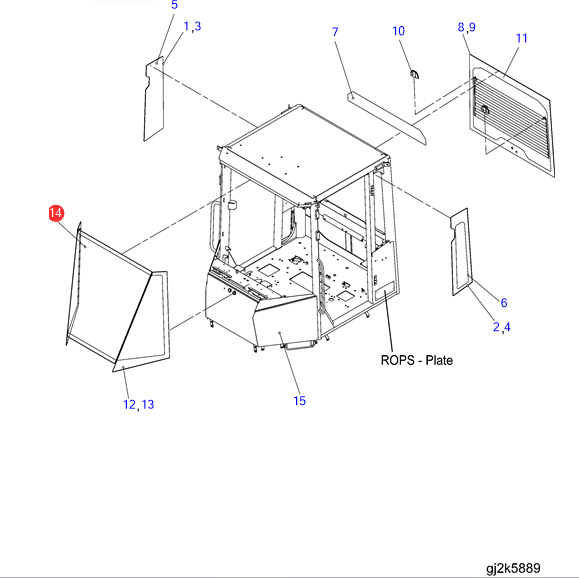 5
1,3
7
10
8,9
11
14
6
2,4
ROPS - Plate
12,13
15
gj2k5889