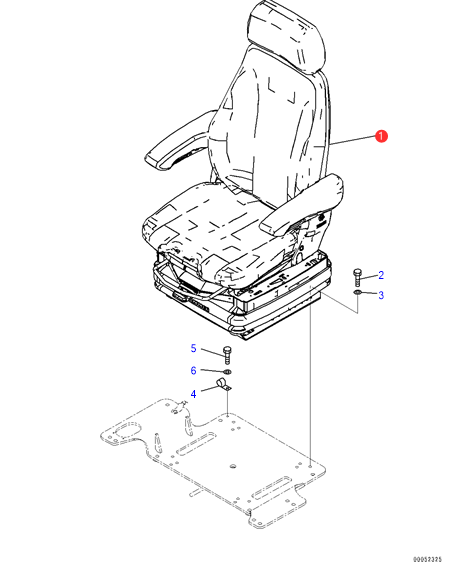 1
2
3
5
6
4
00052325