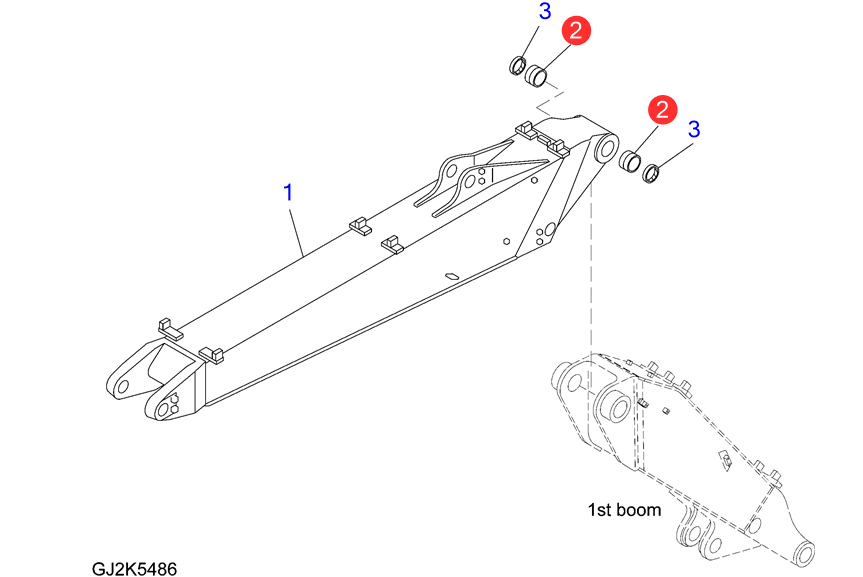 3
2
2
3
1
1st boom
GJ2K5486