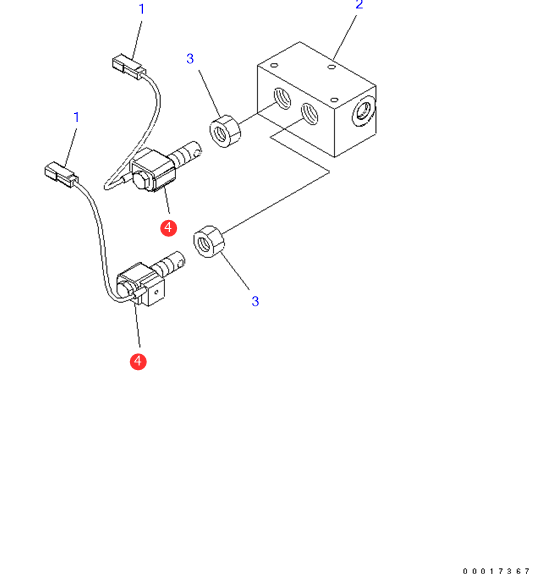 1
2
3
1
4
3
4
00017367