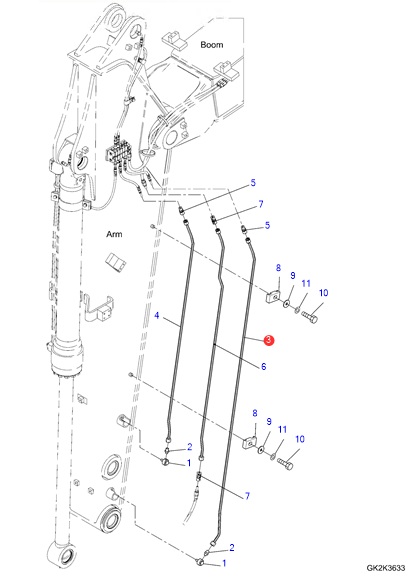 Boom

Arm

5
7
5
8
9
11
10
4
3
6
8
9
11
10
2
1
7
2
1

GK2K3633