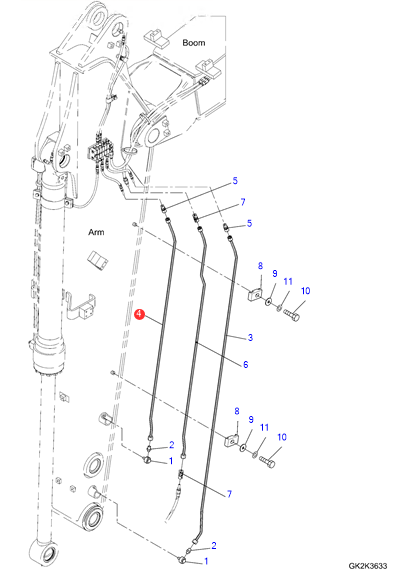 Boom

5

7

5

Arm

8

9

11

10

4

3

6

8

9

11

10

2

1

7

2

1

GK2K3633