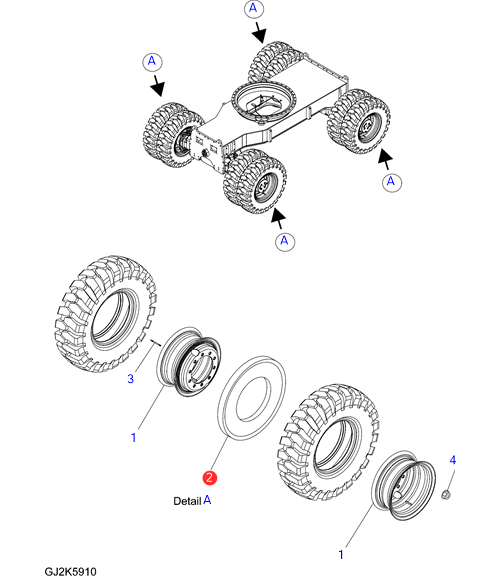 A

A

A

A

3

1

2

Detail A

4

1

GJ2K5910