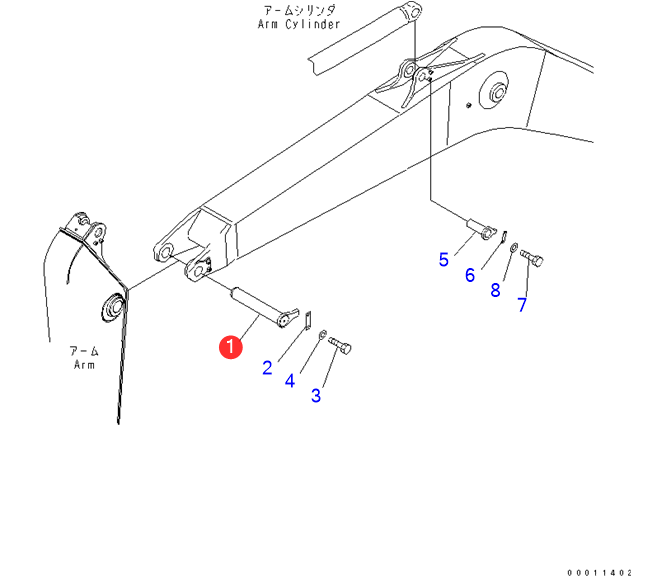 アームシリンダ
Arm Cylinder

5
6
8
7

アーム
Arm

1
2
4
3

00011402