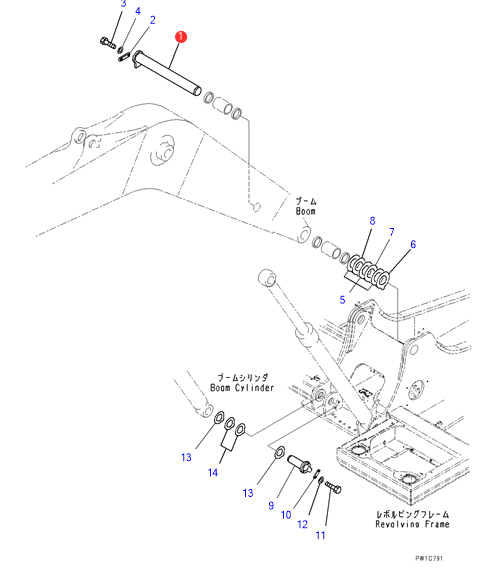 3
4
2
1
ブーム
Boom
8
7
6
5
ブームシリンダ
Boom Cylinder
13
14
13
9
10
12
11
レボルビングフレーム
Revolving Frame
PW1C791