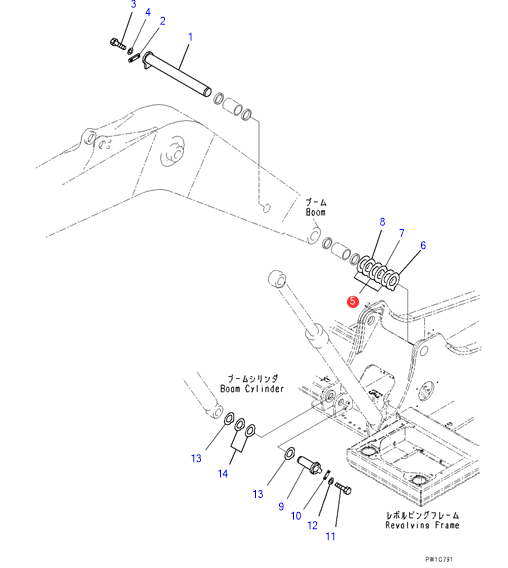 3
4
2
1
ブーム
Boom
8
7
6
5
ブームシリンダ
Boom Cylinder
13
14
13
9
10
12
11
レボルビングフレーム
Revolving Frame
PW1C791