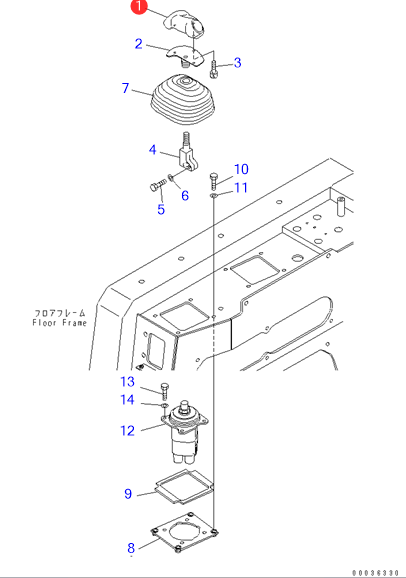 1
2
3
7
4
10
11
6
5
フロアフレーム
Floor Frame
13
14
12
9
8
00036330