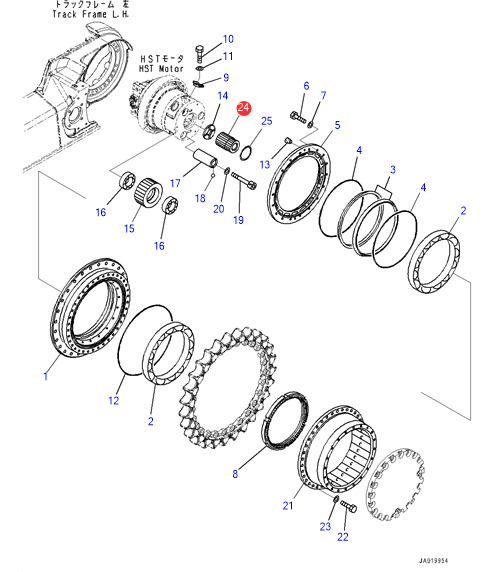 トラックフレーム 左
Track Frame L.H.

HSTモータ
HST Motor

10
11
9
14
24
25
6
7
5
13
4
3
4
2
17
18
20
19
16
15
16
1
12
2
8
21
23
22

JA019954