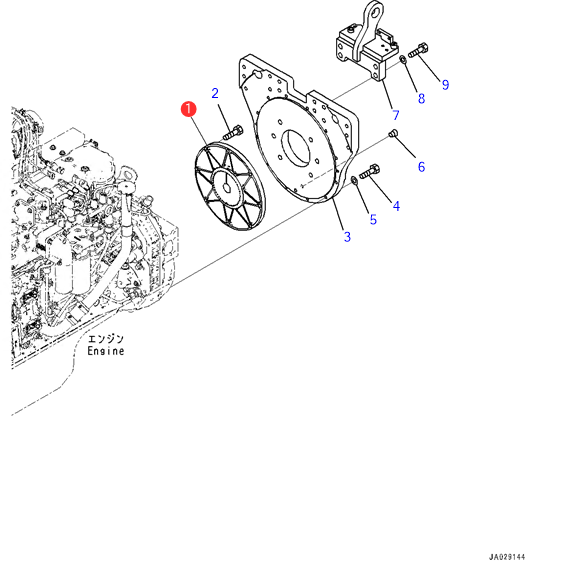 1
2
9
8
7
6
4
5
3
エンジン
Engine
JA029144