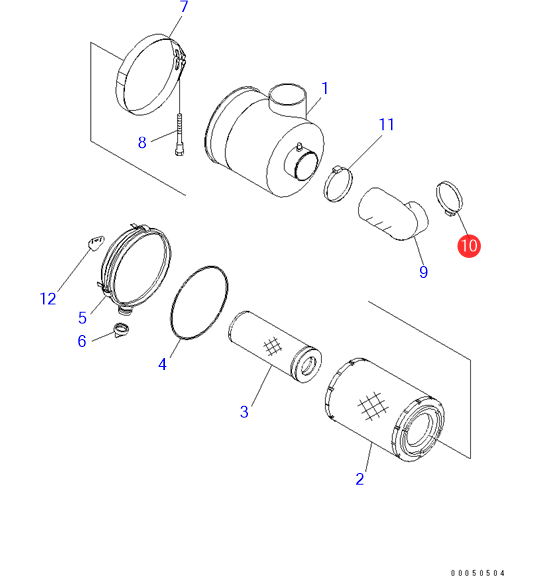 7
1
11
8
10
9
12
5
6
4
3
2
00050504