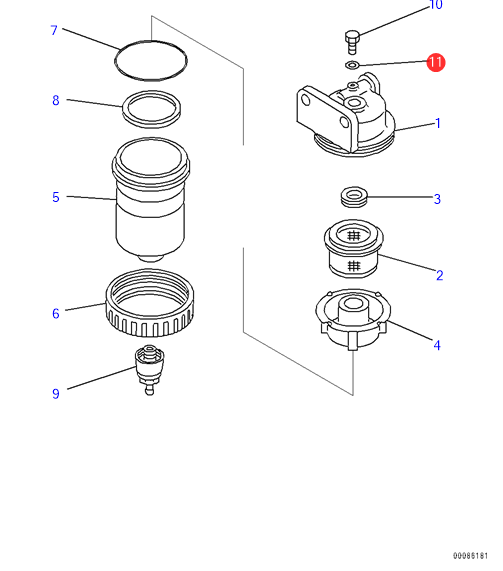 10
7
11
8
1
5
3
2
6
4
9
00086181