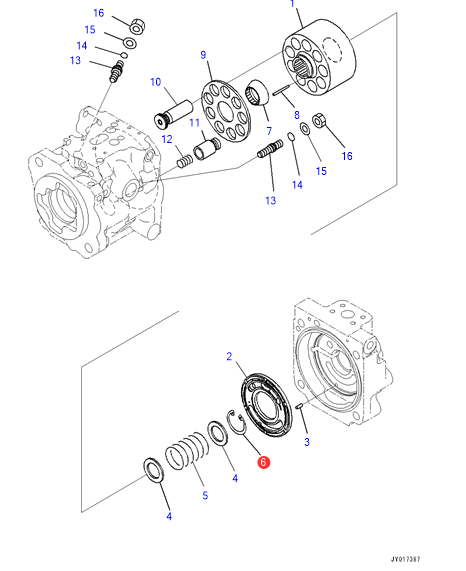 16
15
14
13
1
9
10
11
12
7
8
16
15
14
13
2
3
6
4
5
4
JY017387