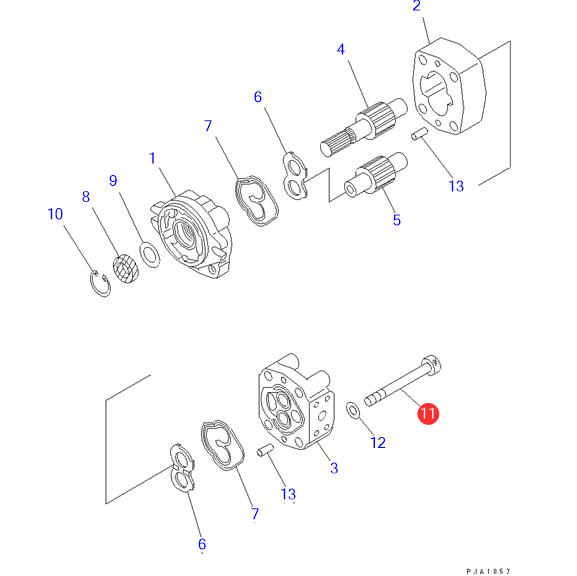 2
4
6
7
1
9
8
10
13
5
11
12
3
13
7
6
PJA1857