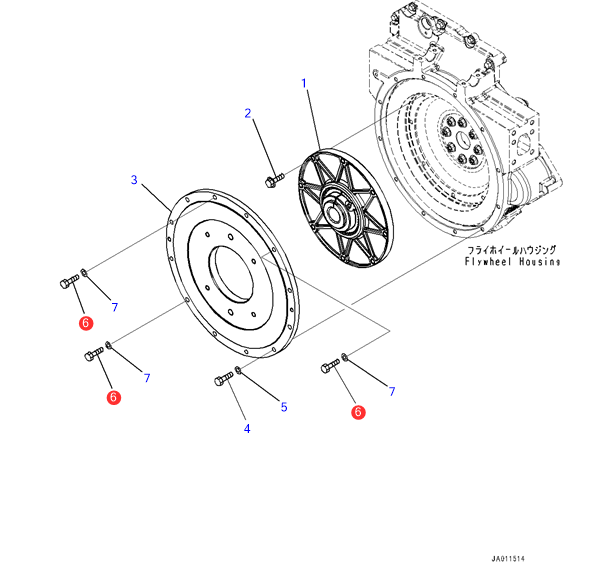 1
2
3
フライホイールハウジング
Flywheel Housing
7
6
7
6
5
4
7
6
JA011514