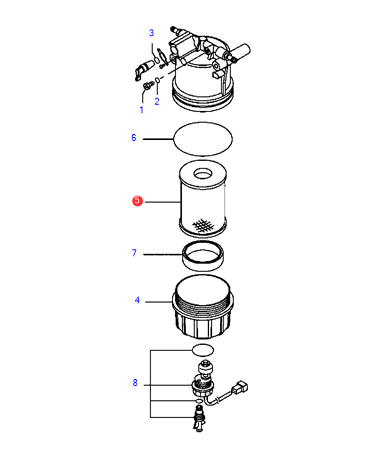 3
1
2
6
5
7
4
8