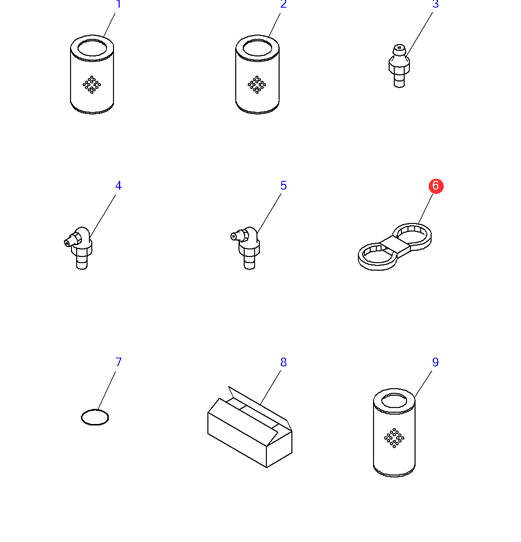 1
2
3
4
5
6
7
8
9