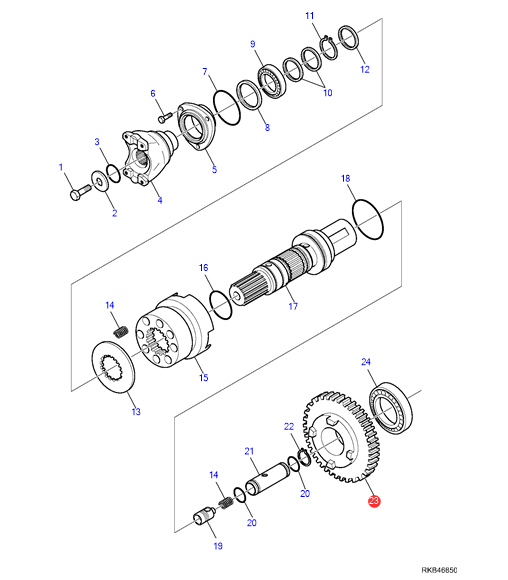 11
9
12
7
10
6
8
3
5
1
4
2
18
16
14
17
15
13
24
22
21
14
20
23
20
19
RKB46850