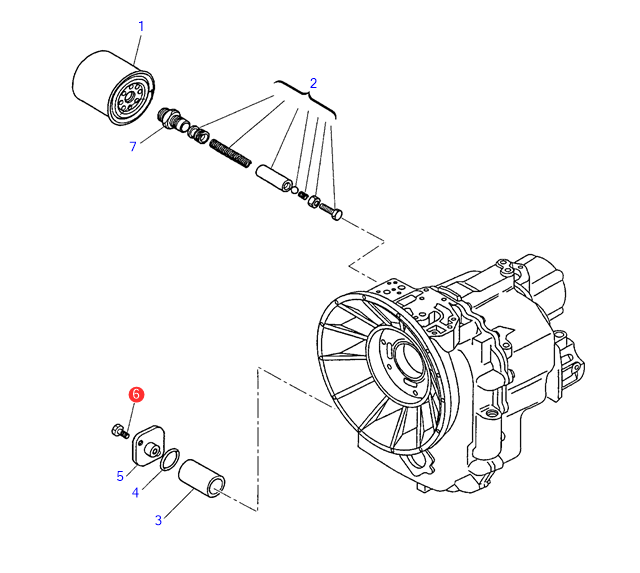 1
2
7
6
5
4
3