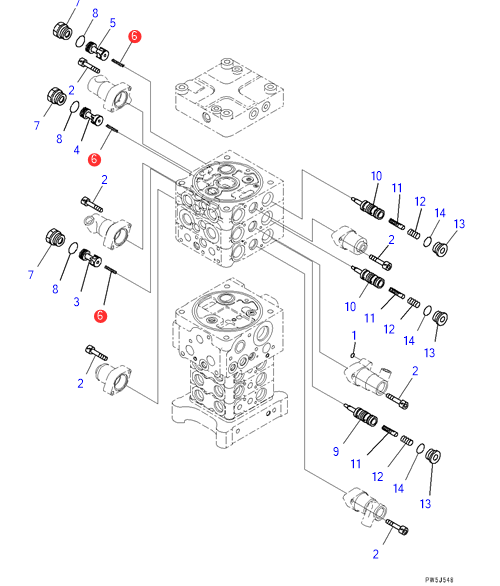 7
8
5
6
2
7
8
4
6
2
7
8
3
6
2
10
11
12
14
13
2
10
11
12
14
13
1
2
9
11
12
14
13
2
PW5J548