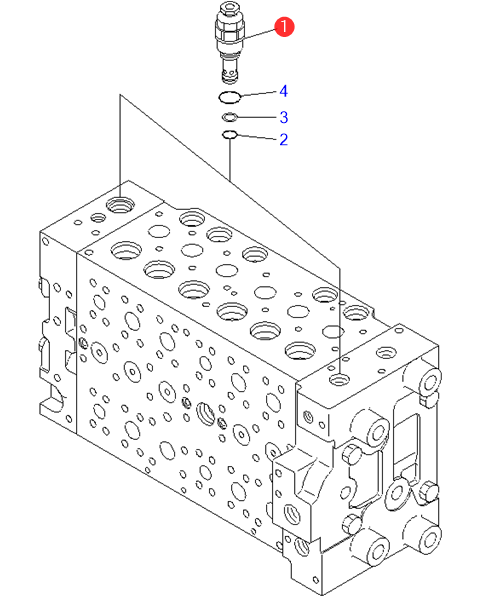 1
4
3
2