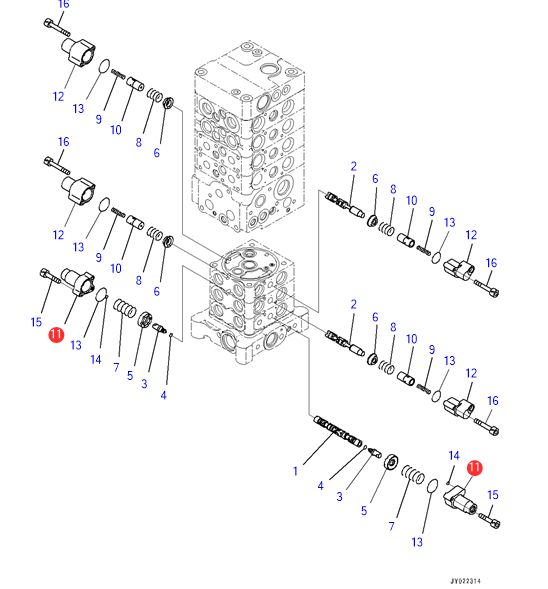 16
12
13
9
10
8
6
16
12
13
9
10
8
6
15
11
13
14
7
5
3
4
2
6
8
10
9
13
12
16
2
6
8
10
9
13
12
16
1
4
3
5
7
13
14
11
15
JY022314