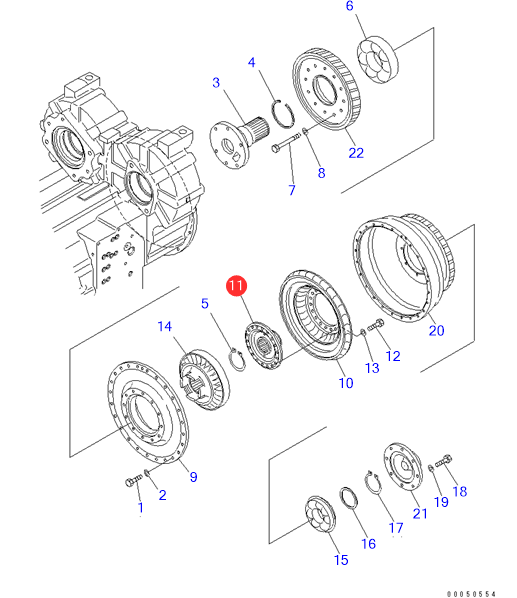 6
4
3
22
8
7
11
5
14
20
12
13
10
9
2
1
18
19
21
17
16
15
00050554