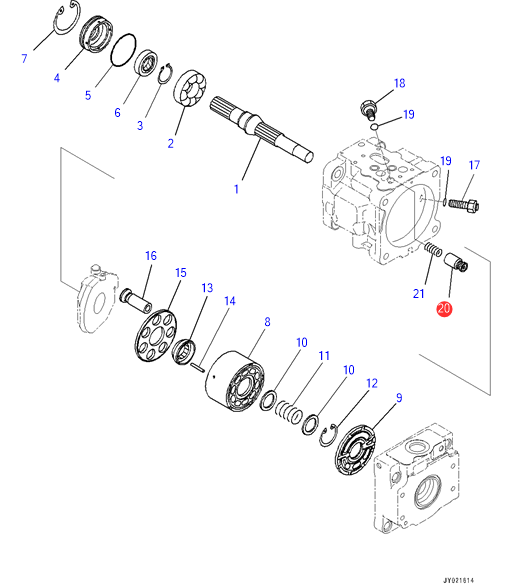 7
4
5
6
3
2
1
18
19
19
17
21
20
16
15
13
14
8
10
11
10
12
9
JY021614