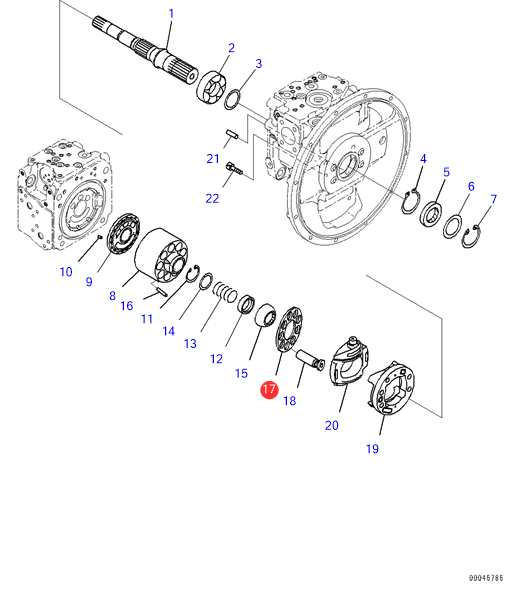 1
2
3
21
22
4
5
6
7
10
9
8
16
11
14
13
12
15
17
18
20
19
00046786